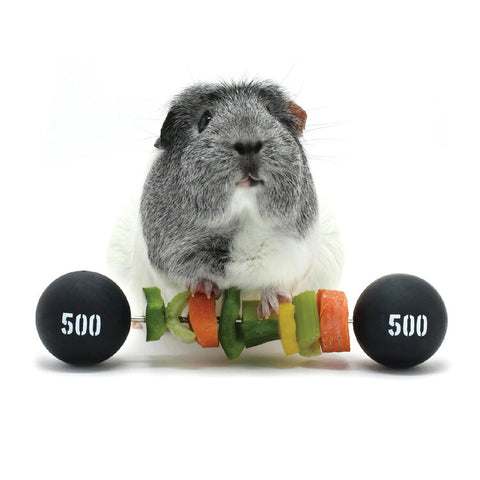 500

500